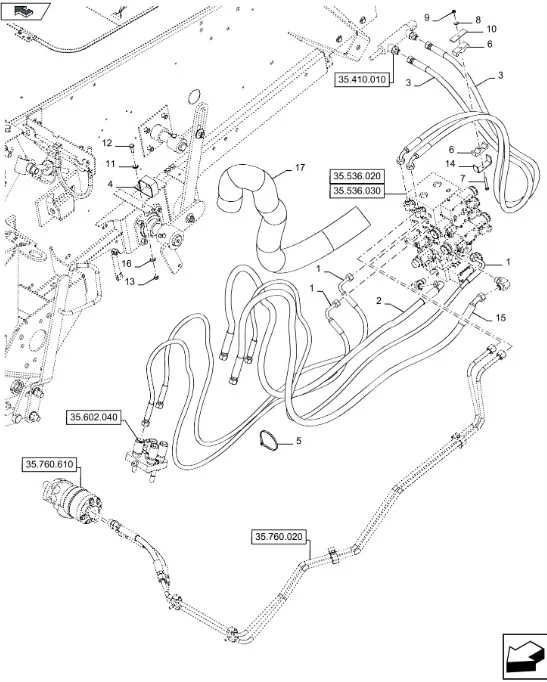 9
8
10
6
35.410.010
3
3
12
11
4
17
6
14
7
35.536.020
35.536.030
16
13
1
1
1
2
15
35.602.040
5
35.760.610
35.760.020