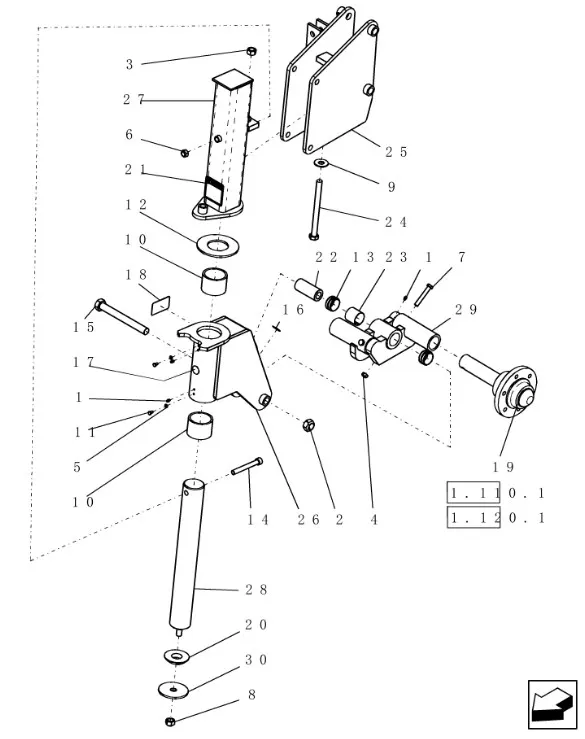 3
27
6
21
12
10
18
15
17
1
11
5
10
25
9
24
22 13 23 1 7
16
29
19
1.110.1
1.120.1
14 26 2 4
28
20
30
8